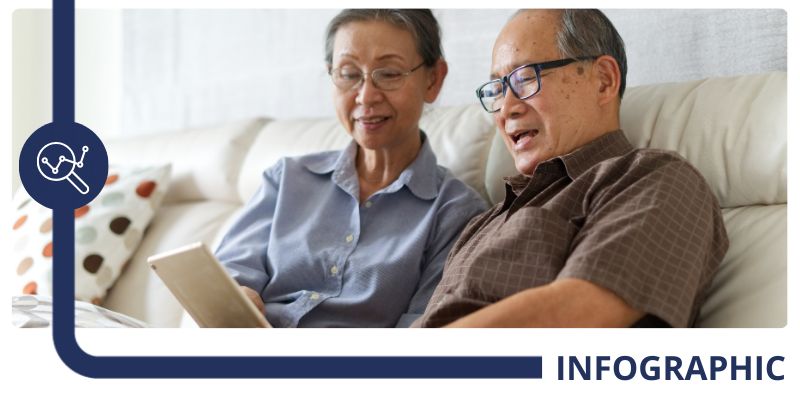 INFOGRAPHIC