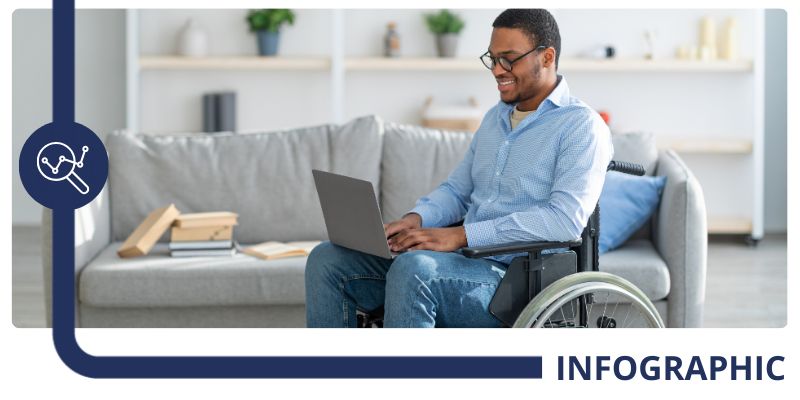 INFOGRAPHIC